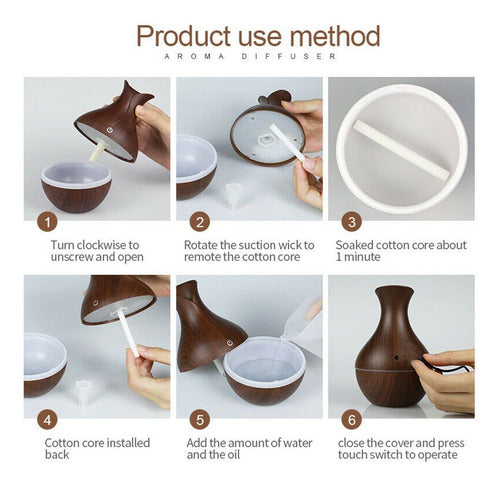 Product use method
AROMA DIFFUSER

1
Turn clockwise to unscrew and open

2
Rotate the suction wick to remote the cotton core

3
Soaked cotton core about 1 minute

4
Cotton core installed back

5
Add the amount of water and the oil

6
close the cover and press touch switch to operate